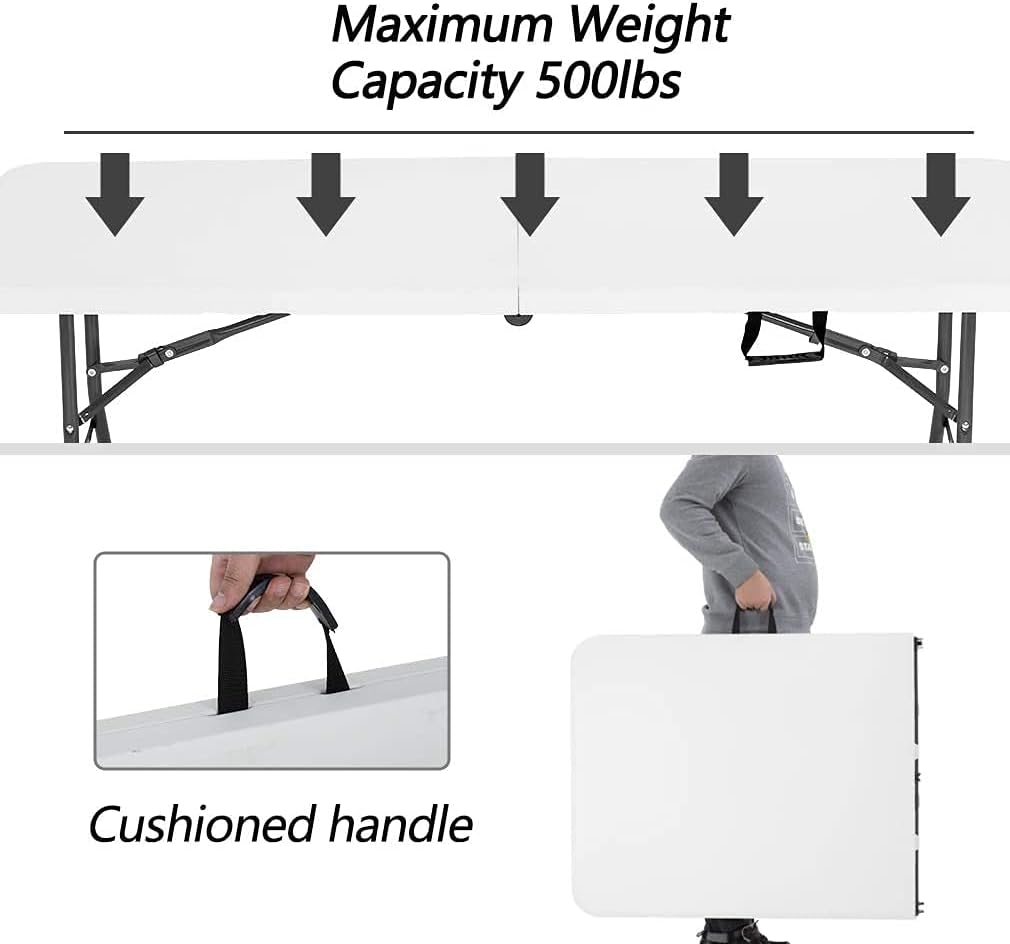 Maximum Weight Capacity 500lbs

Cushioned handle